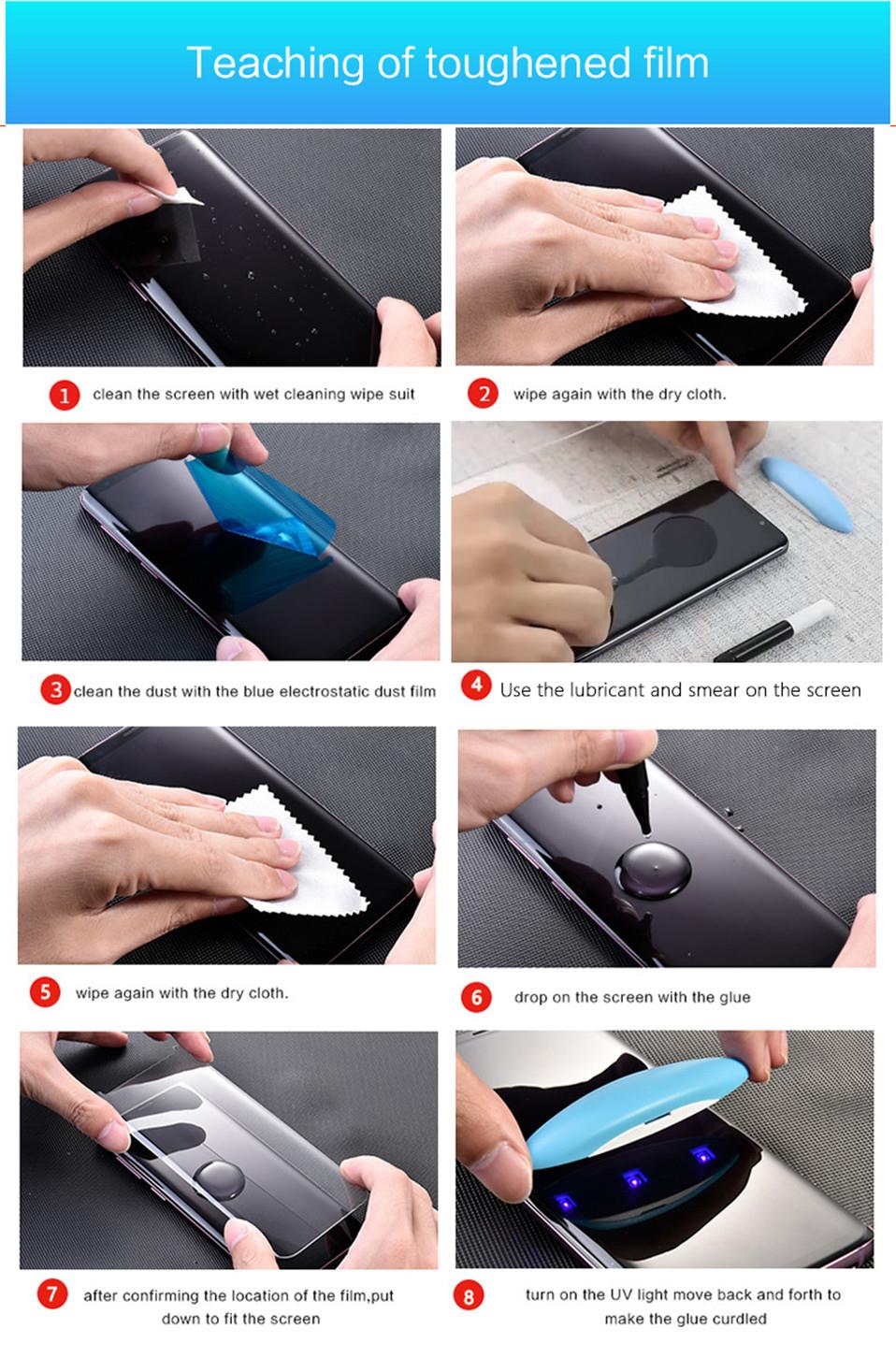 Teaching of toughened film

1 clean the screen with wet cleaning wipe suit

2 wipe again with the dry cloth.

3 clean the dust with the blue electrostatic dust film

4 Use the lubricant and smear on the screen

5 wipe again with the dry cloth.

6 drop on the screen with the glue

7 after confirming the location of the film,put down to fit the screen

8 turn on the UV light move back and forth to make the glue curdled