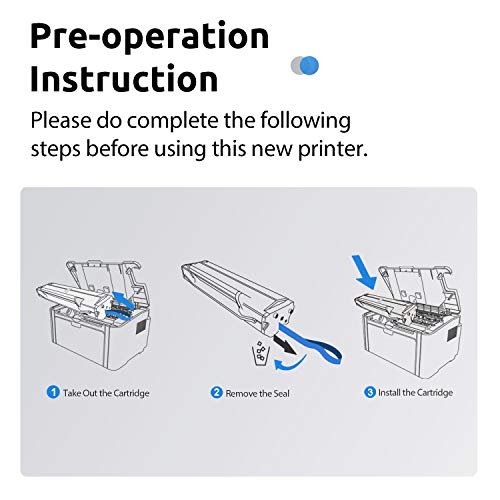 Pre-operation Instruction

Please do complete the following steps before using this new printer.

1 Take Out the Cartridge

2 Remove the Seal

3 Install the Cartridge