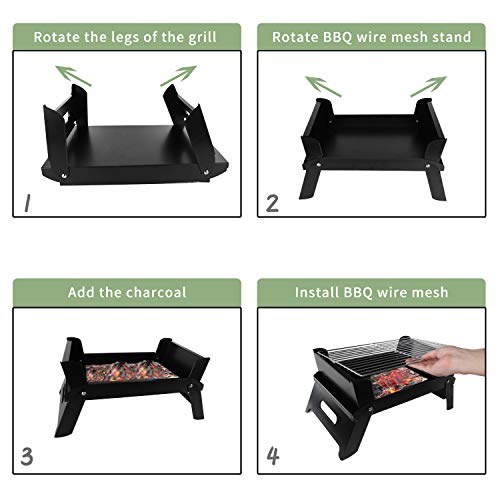 Rotate the legs of the grill

1

Rotate BBQ wire mesh stand

2

Add the charcoal

3

Install BBQ wire mesh

4