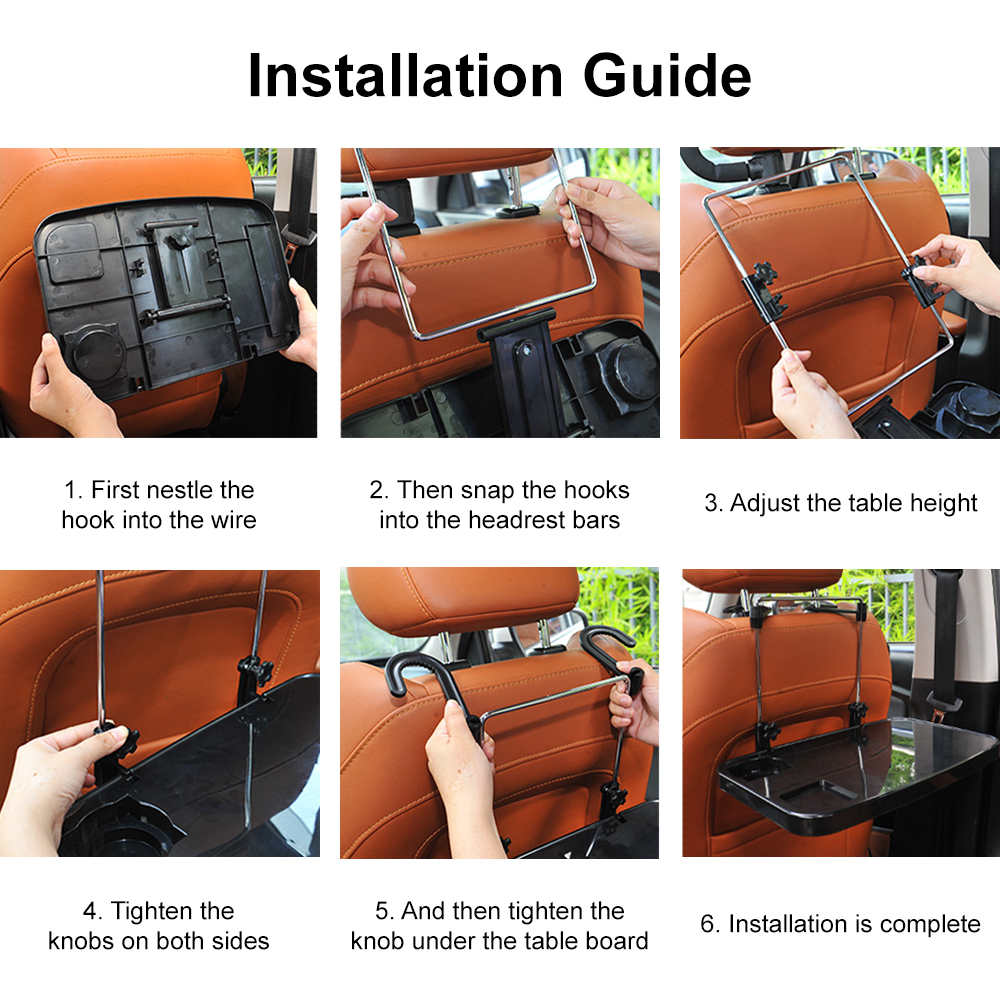 Installation Guide

1. First nestle the hook into the wire

2. Then snap the hooks into the headrest bars

3. Adjust the table height

4. Tighten the knobs on both sides

5. And then tighten the knob under the table board

6. Installation is complete