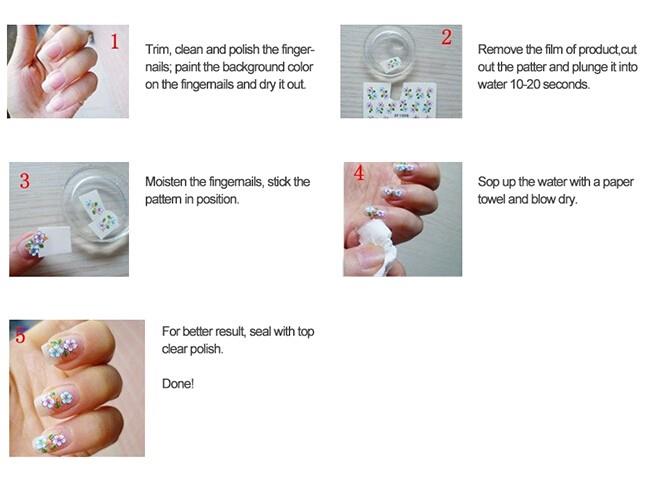 1

Trim, clean and polish the fingernails; paint the background color on the fingernails and dry it out.

2

Remove the film of product,cut out the patter and plunge it into water 10-20 seconds.

3

Moisten the fingernails, stick the pattern in position.

4

Sop up the water with a paper towel and blow dry.

5

For better result, seal with top clear polish.

Done!