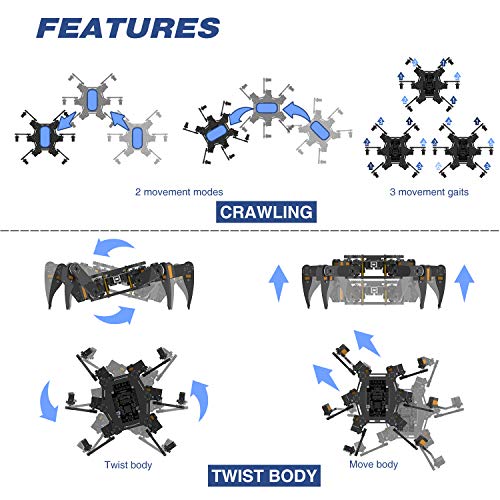 FEATURES

2 movement modes

3 movement gaits

CRAWLING

Twist body

Move body

TWIST BODY