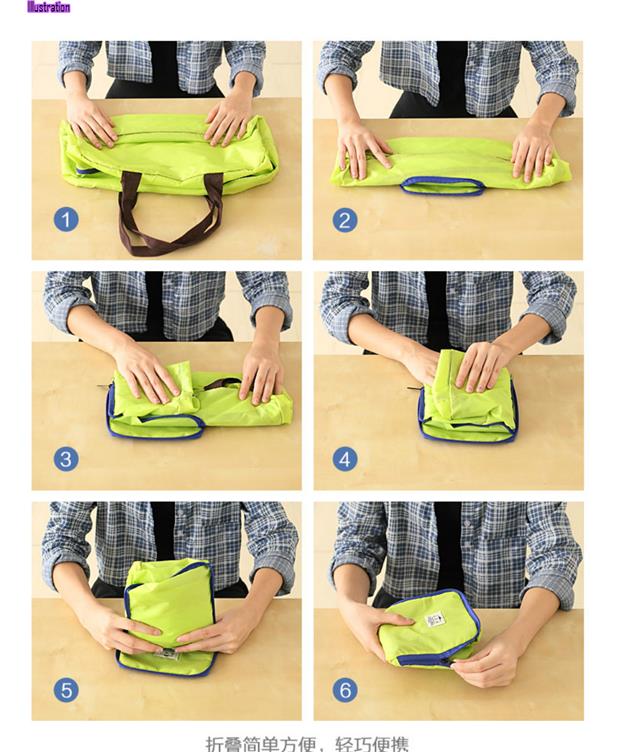 Illustration

1

2

3

4

5

6

折叠简单方便、轻巧便携