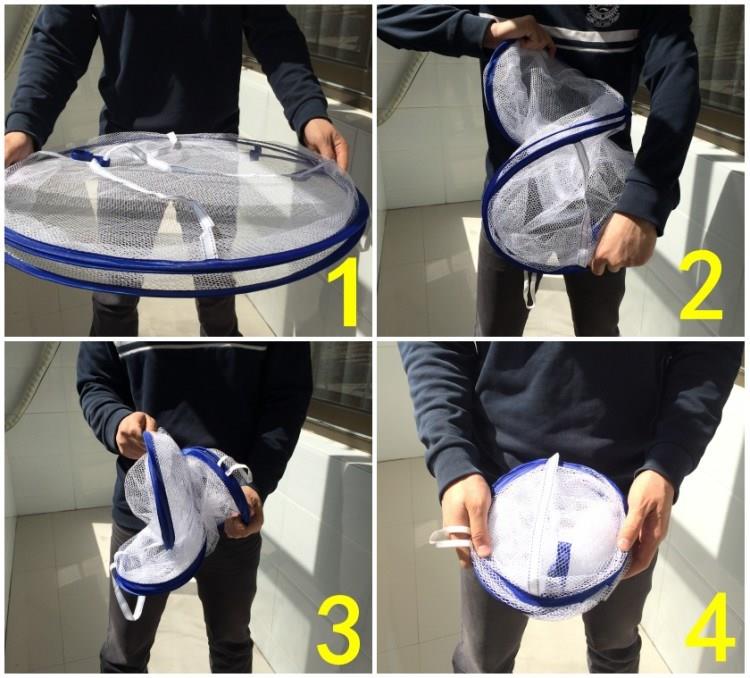 1

2

3

4