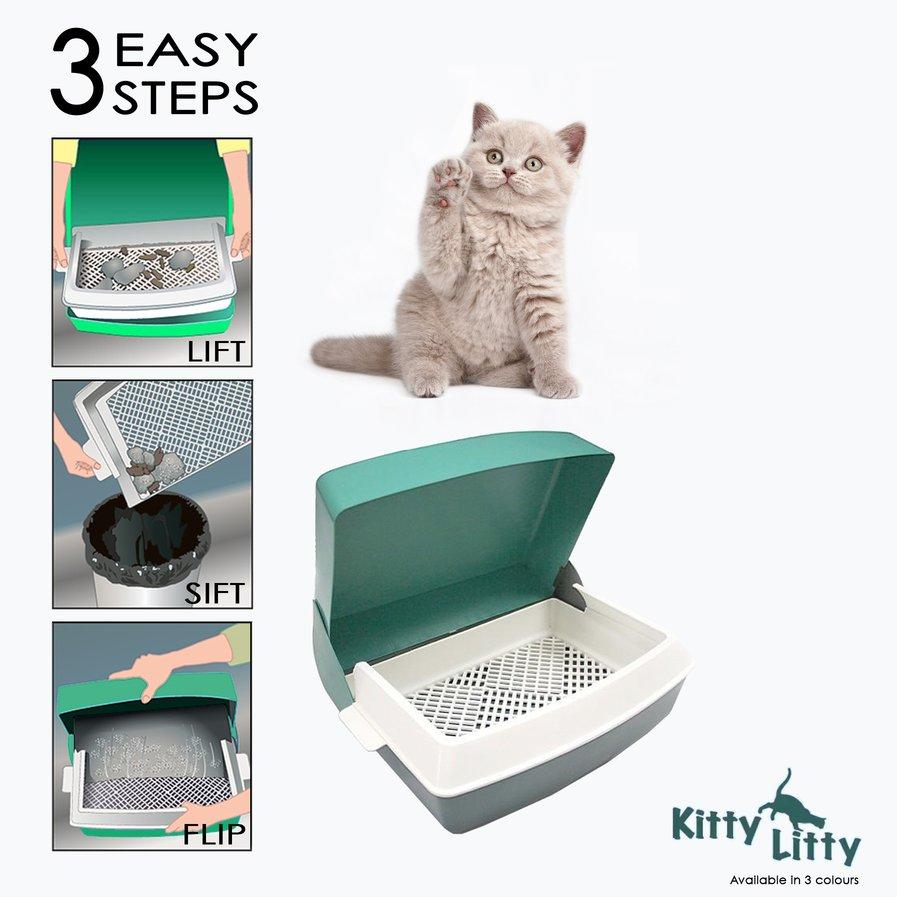 3 EASY STEPS

LIFT

SIFT

FLIP

Kitty Litty

Available in 3 colours