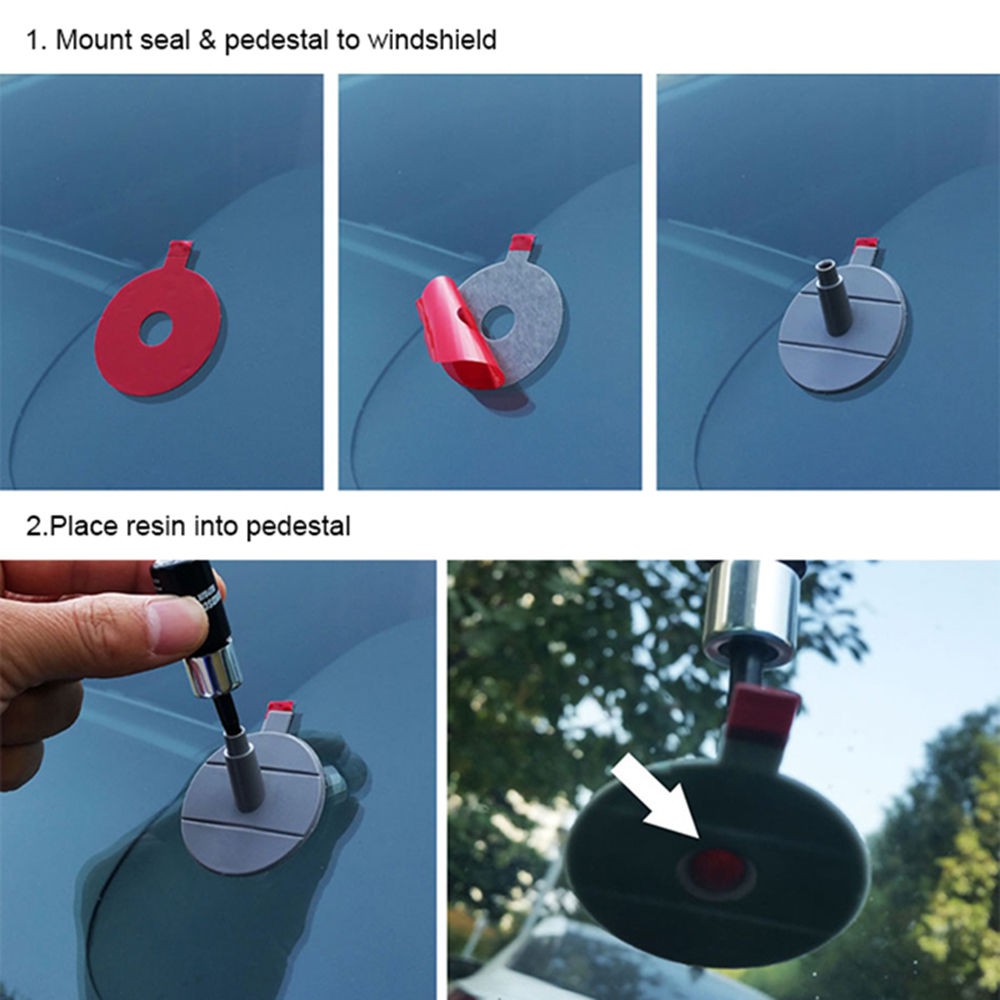 1. Mount seal & pedestal to windshield

2.Place resin into pedestal