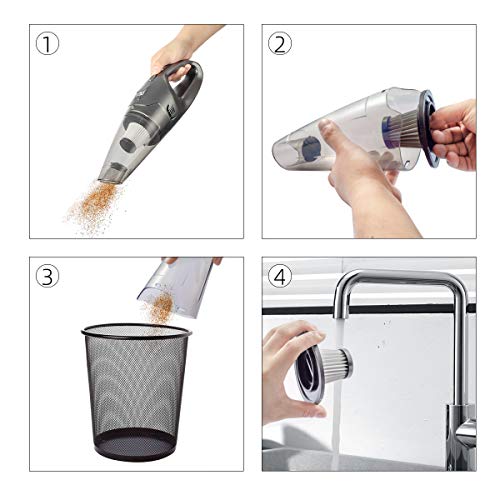 ①

②

③

④