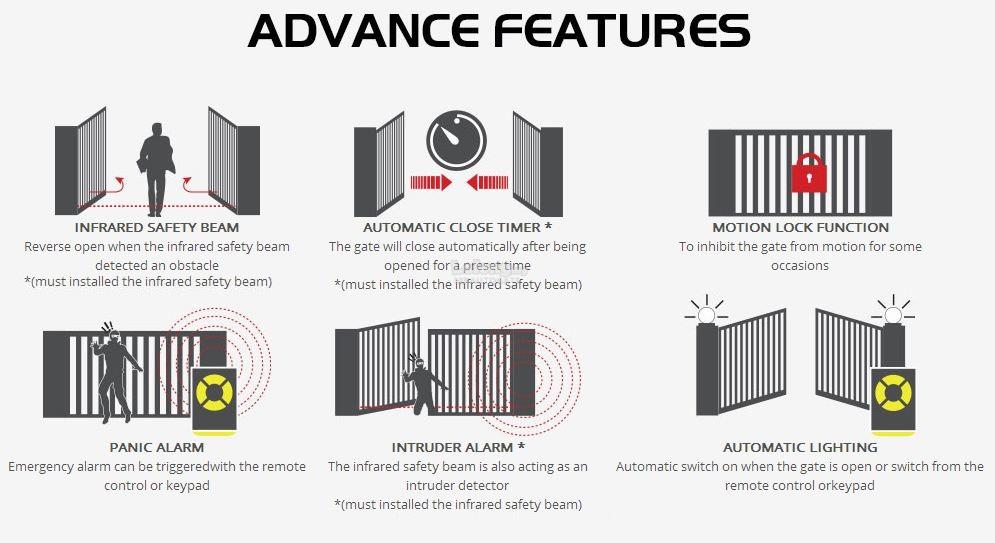 ADVANCE FEATURES

INFRARED SAFETY BEAM
Reverse open when the infrared safety beam detected an obstacle
*(must installed the infrared safety beam)

AUTOMATIC CLOSE TIMER *
The gate will close automatically after being opened for a preset time
*(must installed the infrared safety beam)

MOTION LOCK FUNCTION
To inhibit the gate from motion for some occasions

PANIC ALARM
Emergency alarm can be triggeredwith the remote control or keypad

INTRUDER ALARM *
The infrared safety beam is also acting as an intruder detector
*(must installed the infrared safety beam)

AUTOMATIC LIGHTING
Automatic switch on when the gate is open or switch from the remote control orkeypad