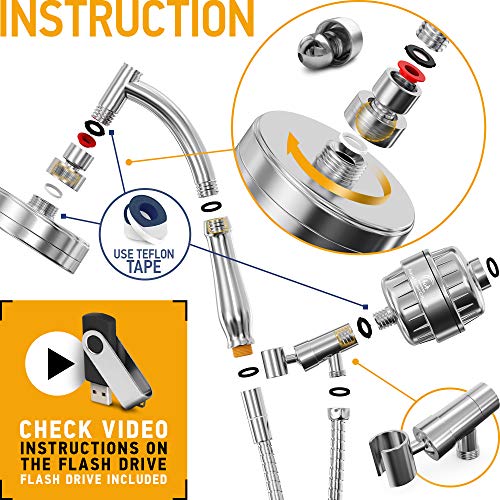 INSTRUCTION

USE TEFLON TAPE

CHECK VIDEO INSTRUCTIONS ON THE FLASH DRIVE FLASH DRIVE INCLUDED