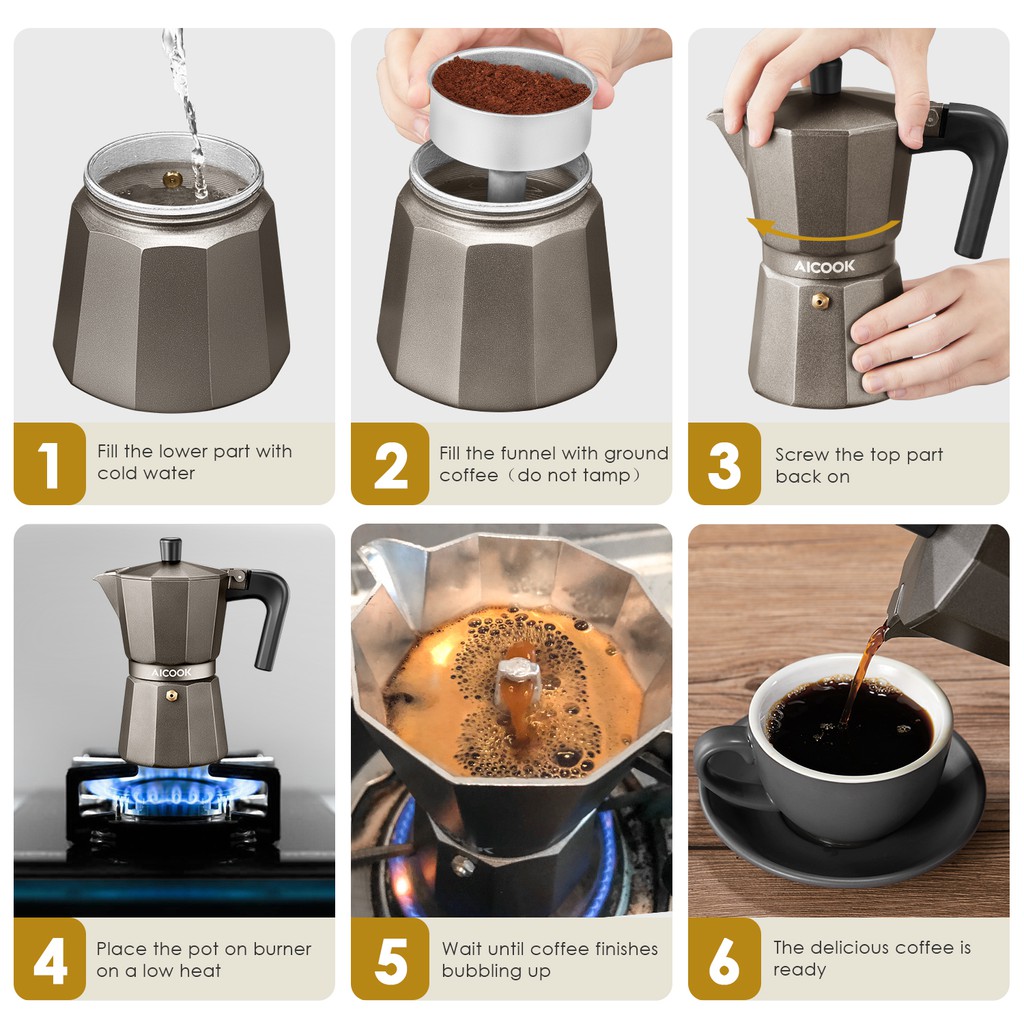 1
Fill the lower part with cold water

2
Fill the funnel with ground coffee（do not tamp）

AICOOK

3
Screw the top part back on

AICOOK

4
Place the pot on burner on a low heat

5
Wait until coffee finishes bubbling up

6
The delicious coffee is ready